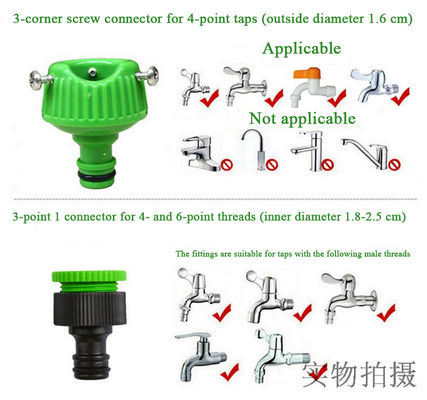 3-corner screw connector for 4-point taps (outside diameter 1.6 cm)

Applicable

Not applicable

3-point 1 connector for 4- and 6-point threads (inner diameter 1.8-2.5 cm)

The fittings are suitable for taps with the following male threads

实物拍摄